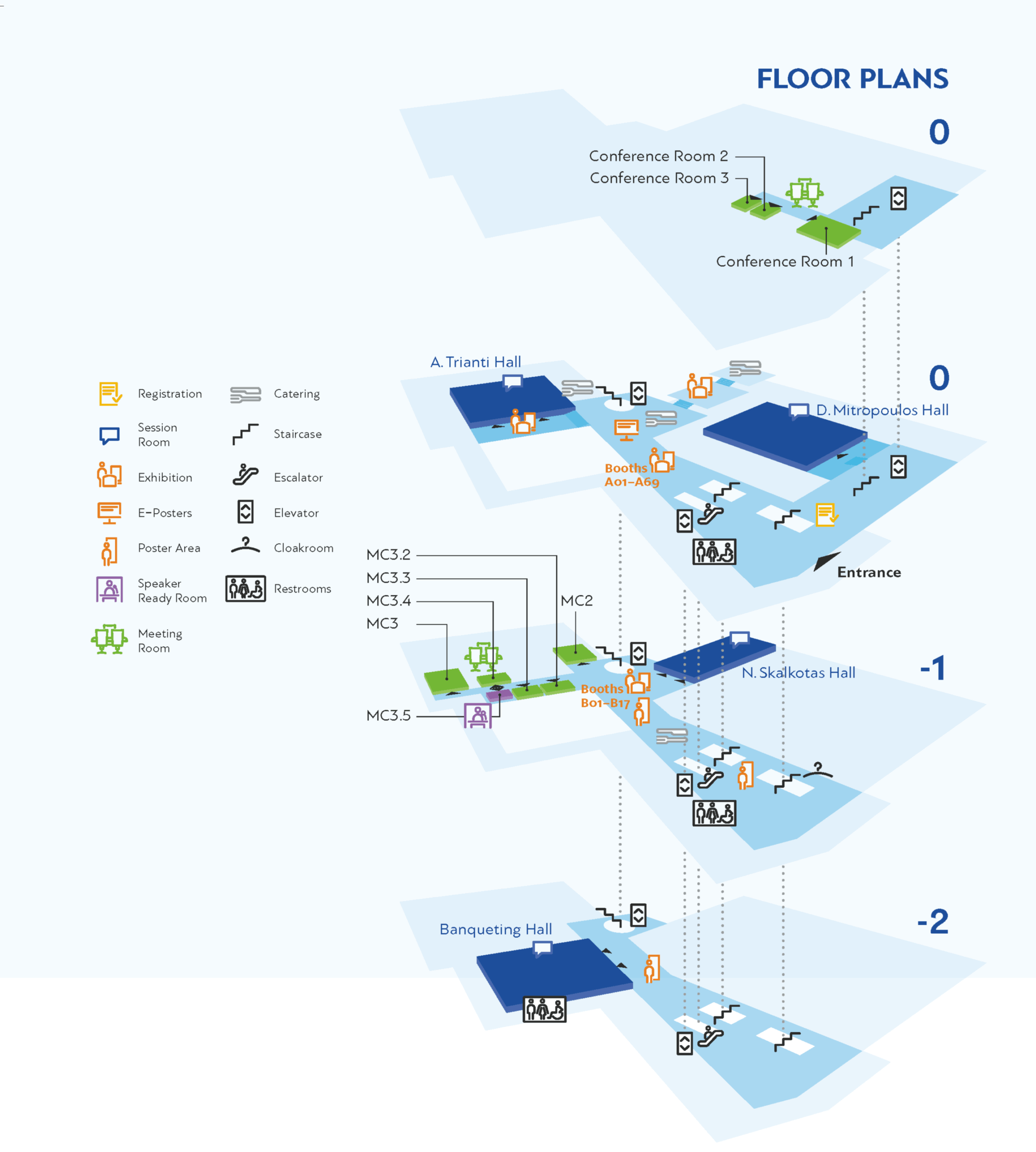 FLOOR PLANS

0

Conference Room 2
Conference Room 3
Conference Room 1

Registration
Session Room
Exhibition
E-Posters
Poster Area
Speaker Ready Room
Meeting Room
Catering
Staircase
Escalator
Elevator
Cloakroom
Restrooms

A. Trianti Hall
0
D. Mitropoulos Hall
Booths A01–A69
Entrance

MC3.2
MC3.3
MC3.4
MC3
MC2
MC3.5
Booths B01–B17
N. Skalkotas Hall
-1

Banqueting Hall
-2